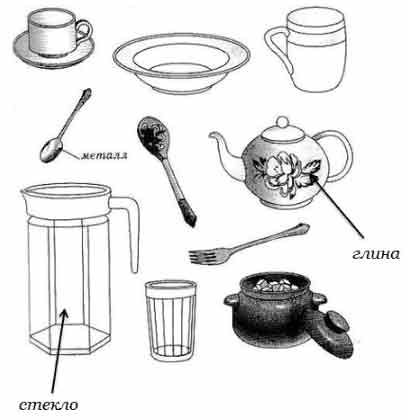 металл

глина

стекло