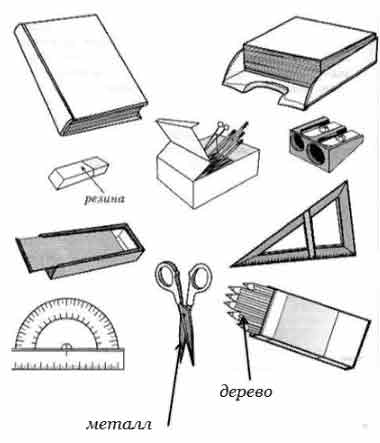 резина

дерево

металл