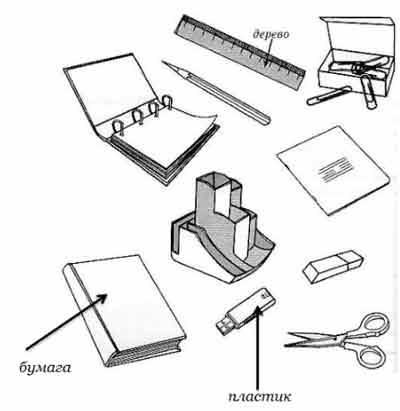 дерево

бумага

пластик