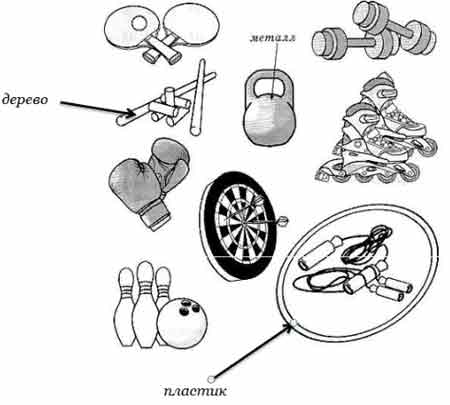 металл

дерево

пластик