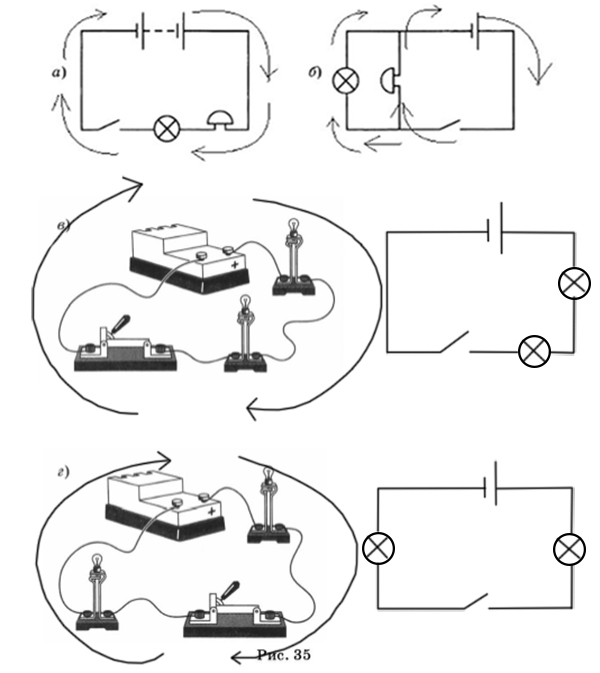 а)

б)

в)

+

г)

+

Рис. 35